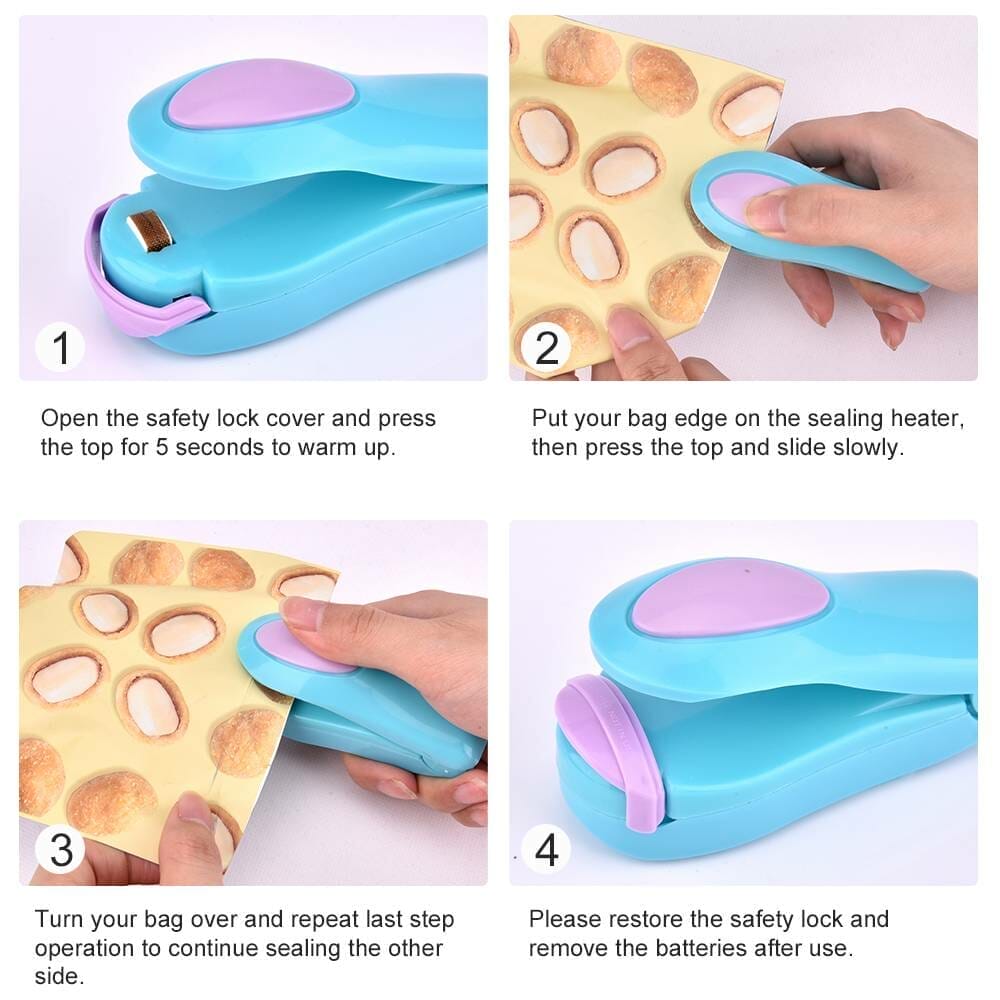 1

Open the safety lock cover and press the top for 5 seconds to warm up.

2

Put your bag edge on the sealing heater, then press the top and slide slowly.

3

Turn your bag over and repeat last step operation to continue sealing the other side.

4

Please restore the safety lock and remove the batteries after use.